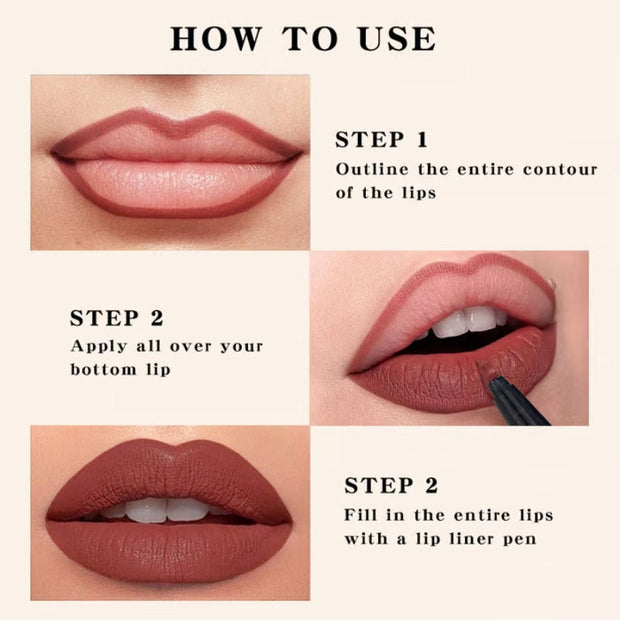 HOW TO USE

STEP 1
Outline the entire contour of the lips

STEP 2
Apply all over your bottom lip

STEP 2
Fill in the entire lips with a lip liner pen